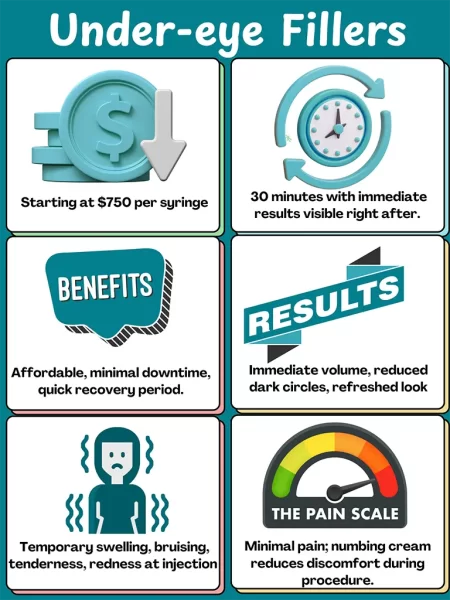 Under-eye Fillers

$

Starting at $750 per syringe

30 minutes with immediate results visible right after.

BENEFITS

Affordable, minimal downtime, quick recovery period.

RESULTS

Immediate volume, reduced dark circles, refreshed look

Temporary swelling, bruising, tenderness, redness at injection

THE PAIN SCALE

Minimal pain; numbing cream reduces discomfort during procedure.