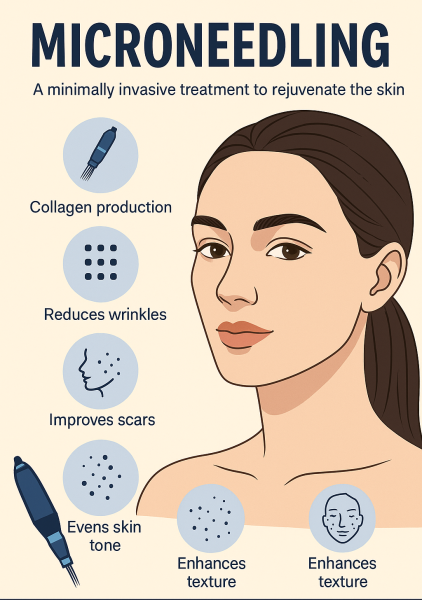 MICRONEEDLING

A minimally invasive treatment to rejuvenate the skin

Collagen production

Reduces wrinkles

Improves scars

Evens skin tone

Enhances texture

Enhances texture