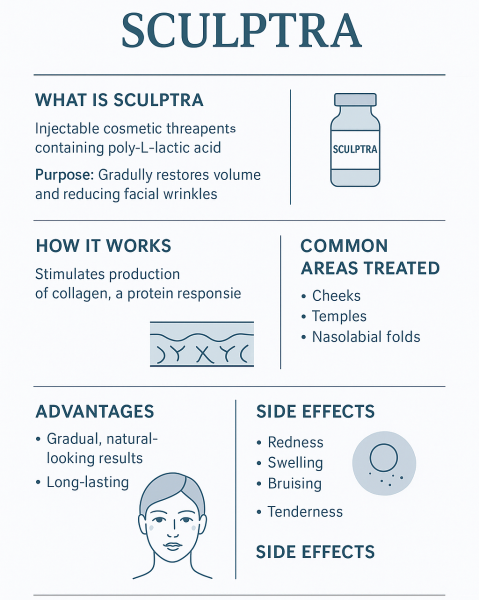 SCULPTRA

WHAT IS SCULPTRA

Injectable cosmetic threapents containing poly-L-lactic acid

Purpose: Gradully restores volume and reducing facial wrinkles

SCULPTRA

HOW IT WORKS

Stimulates production of collagen, a protein responsie

COMMON AREAS TREATED

• Cheeks
• Temples
• Nasolabial folds

ADVANTAGES

• Gradual, natural-looking results
• Long-lasting

SIDE EFFECTS

• Redness
• Swelling
• Bruising
• Tenderness

SIDE EFFECTS