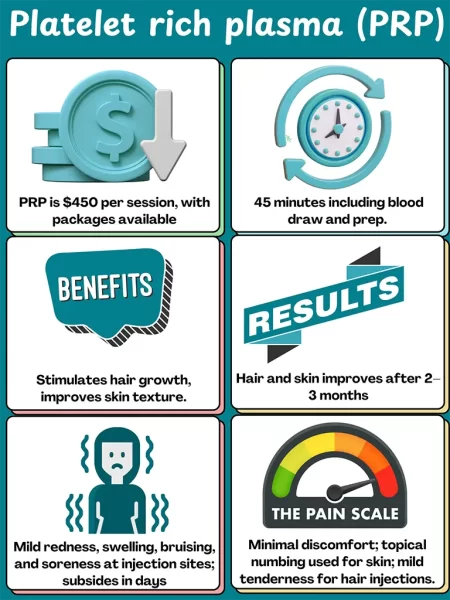 Platelet rich plasma (PRP)

$

PRP is $450 per session, with packages available

45 minutes including blood draw and prep.

BENEFITS

Stimulates hair growth, improves skin texture.

RESULTS

Hair and skin improves after 2–3 months

Mild redness, swelling, bruising, and soreness at injection sites; subsides in days

THE PAIN SCALE

Minimal discomfort; topical numbing used for skin; mild tenderness for hair injections.