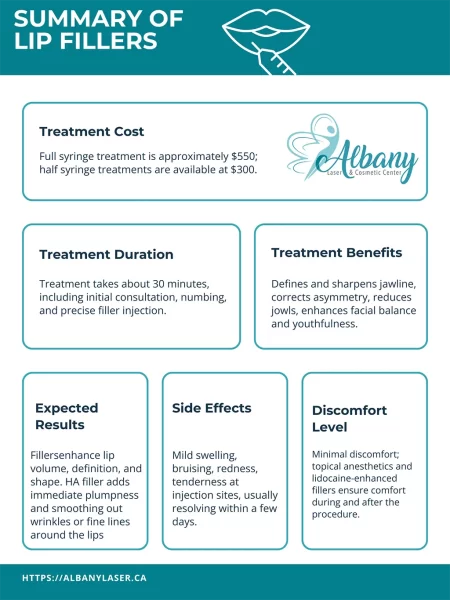 SUMMARY OF LIP FILLERS

Treatment Cost

Full syringe treatment is approximately $550; half syringe treatments are available at $300.

Albany
Laser & Cosmetic Center

Treatment Duration

Treatment takes about 30 minutes, including initial consultation, numbing, and precise filler injection.

Treatment Benefits

Defines and sharpens jawline, corrects asymmetry, reduces jowls, enhances facial balance and youthfulness.

Expected Results

Fillersenhance lip volume, definition, and shape. HA filler adds immediate plumpness and smoothing out wrinkles or fine lines around the lips

Side Effects

Mild swelling, bruising, redness, tenderness at injection sites, usually resolving within a few days.

Discomfort Level

Minimal discomfort; topical anesthetics and lidocaine-enhanced fillers ensure comfort during and after the procedure.

HTTPS://ALBANYLASER.CA