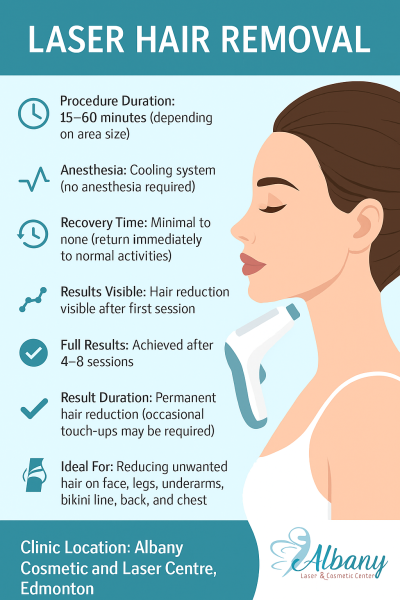 LASER HAIR REMOVAL

Procedure Duration: 15–60 minutes (depending on area size)

Anesthesia: Cooling system (no anesthesia required)

Recovery Time: Minimal to none (return immediately to normal activities)

Results Visible: Hair reduction visible after first session

Full Results: Achieved after 4–8 sessions

Result Duration: Permanent hair reduction (occasional touch-ups may be required)

Ideal For: Reducing unwanted hair on face, legs, underarms, bikini line, back, and chest

Clinic Location: Albany Cosmetic and Laser Centre, Edmonton

Albany
Laser & Cosmetic Center