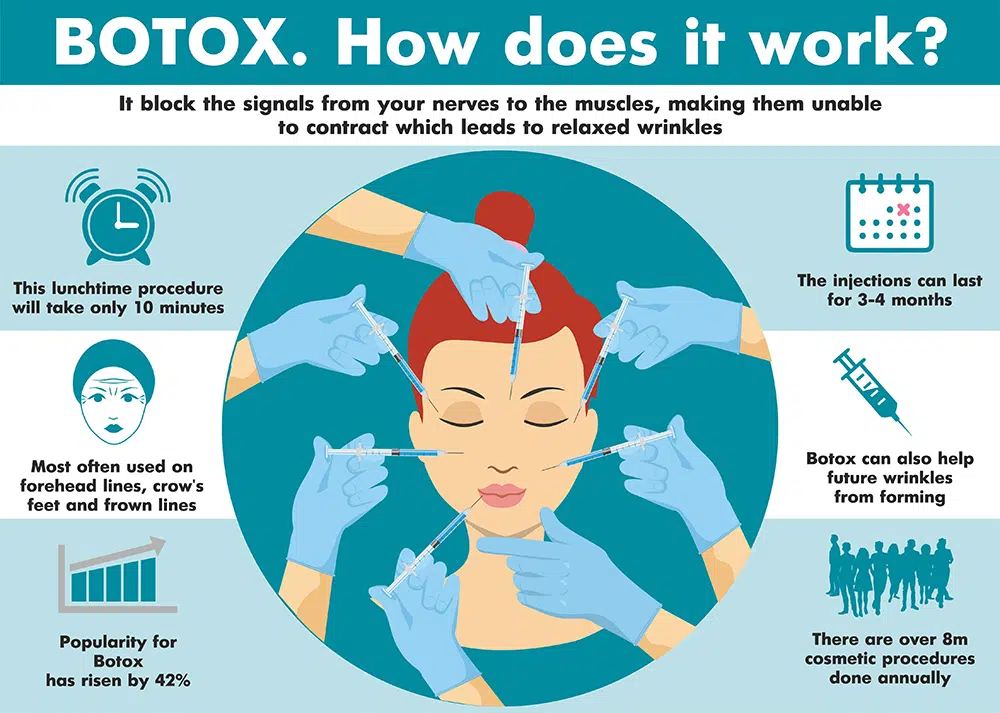 BOTOX. How does it work?

It block the signals from your nerves to the muscles, making them unable to contract which leads to relaxed wrinkles

This lunchtime procedure will take only 10 minutes

Most often used on forehead lines, crow's feet and frown lines

Popularity for Botox has risen by 42%

The injections can last for 3-4 months

Botox can also help future wrinkles from forming

There are over 8m cosmetic procedures done annually