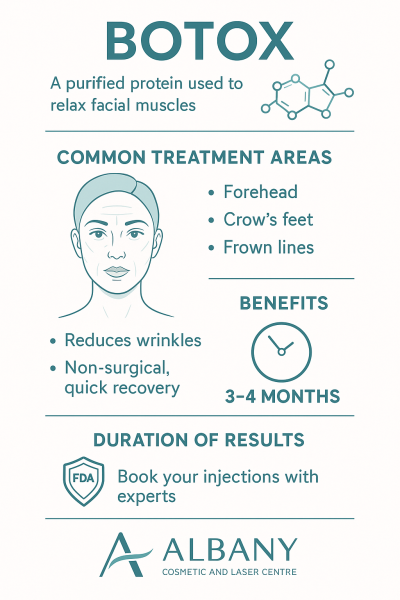 BOTOX

A purified protein used to relax facial muscles

COMMON TREATMENT AREAS

• Forehead
• Crow's feet
• Frown lines

BENEFITS

• Reduces wrinkles
• Non-surgical, quick recovery

3–4 MONTHS

DURATION OF RESULTS

FDA

Book your injections with experts

ALBANY
COSMETIC AND LASER CENTRE